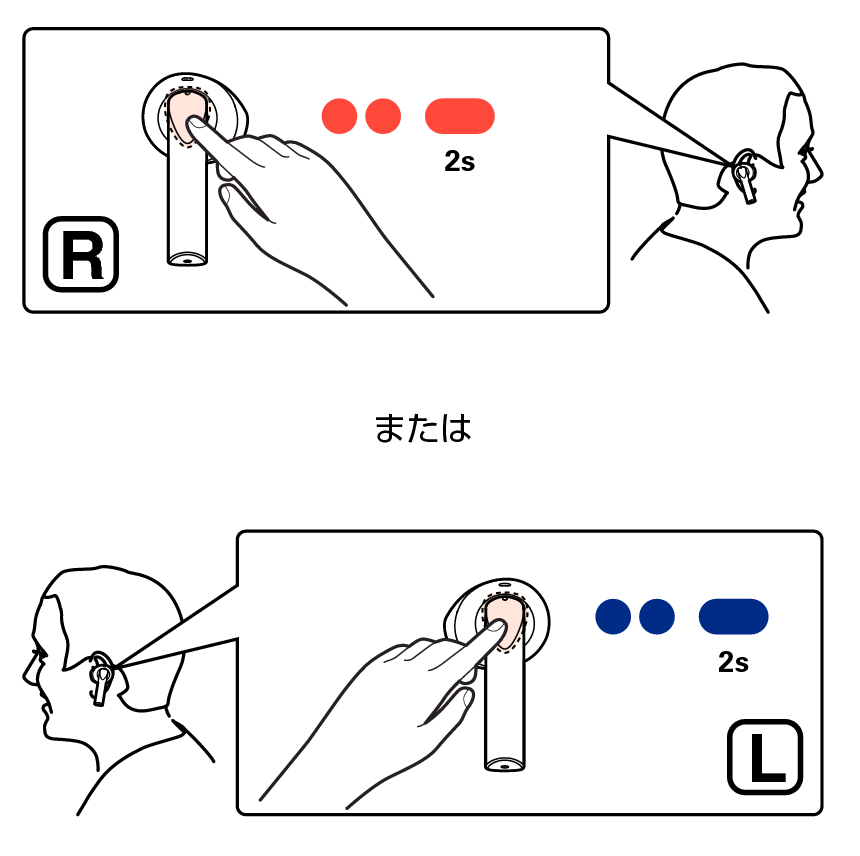 2s

R

または

2s

L